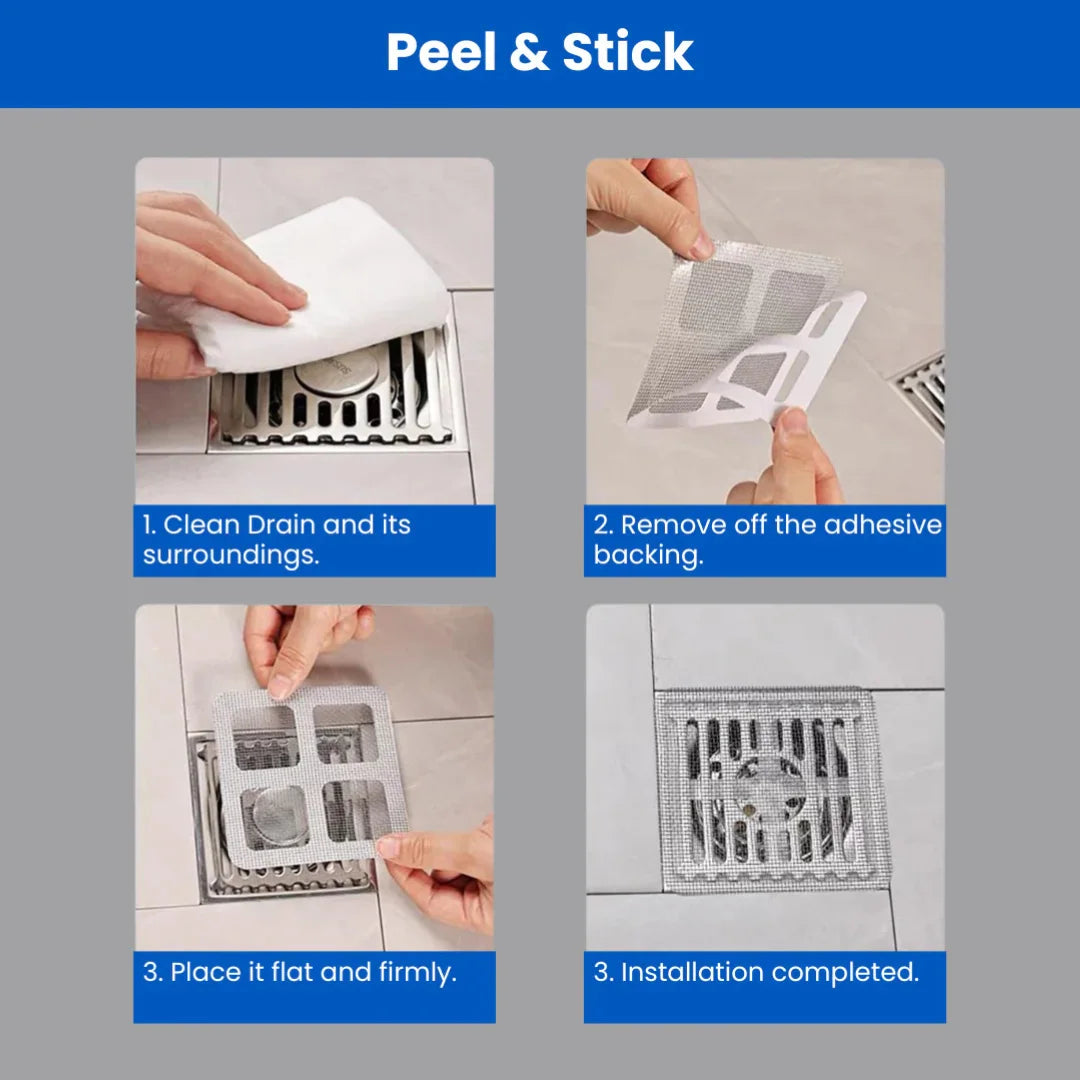 Peel & Stick

1. Clean Drain and its surroundings.

2. Remove off the adhesive backing.

3. Place it flat and firmly.

3. Installation completed.