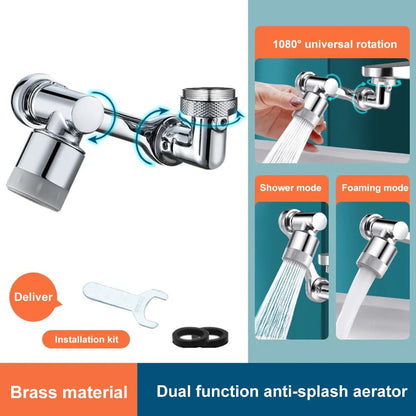 1080° universal rotation

Shower mode

Foaming mode

Deliver

Installation kit

Brass material

Dual function anti-splash aerator